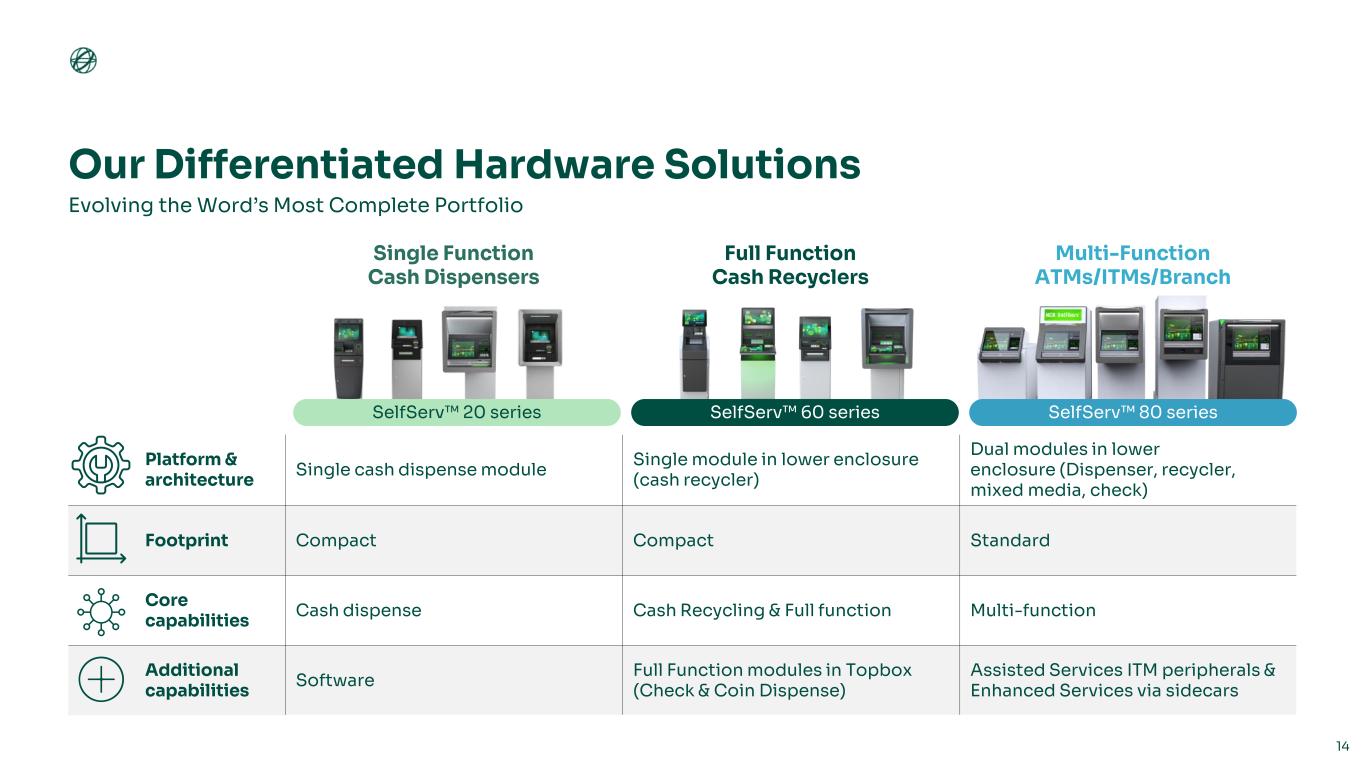 Our Differentiated Hardware Solutions

Evolving the Word's Most Complete Portfolio

| | Single Function Cash Dispensers | Full Function Cash Recyclers | Multi-Function ATMs/ITMs/Branch |
|---|---|---|---|
| | SelfServ™ 20 series | SelfServ™ 60 series | SelfServ™ 80 series |
| Platform & architecture | Single cash dispense module | Single module in lower enclosure (cash recycler) | Dual modules in lower enclosure (Dispenser, recycler, mixed media, check) |
| Footprint | Compact | Compact | Standard |
| Core capabilities | Cash dispense | Cash Recycling & Full function | Multi-function |
| Additional capabilities | Software | Full Function modules in Topbox (Check & Coin Dispense) | Assisted Services ITM peripherals & Enhanced Services via sidecars |

14